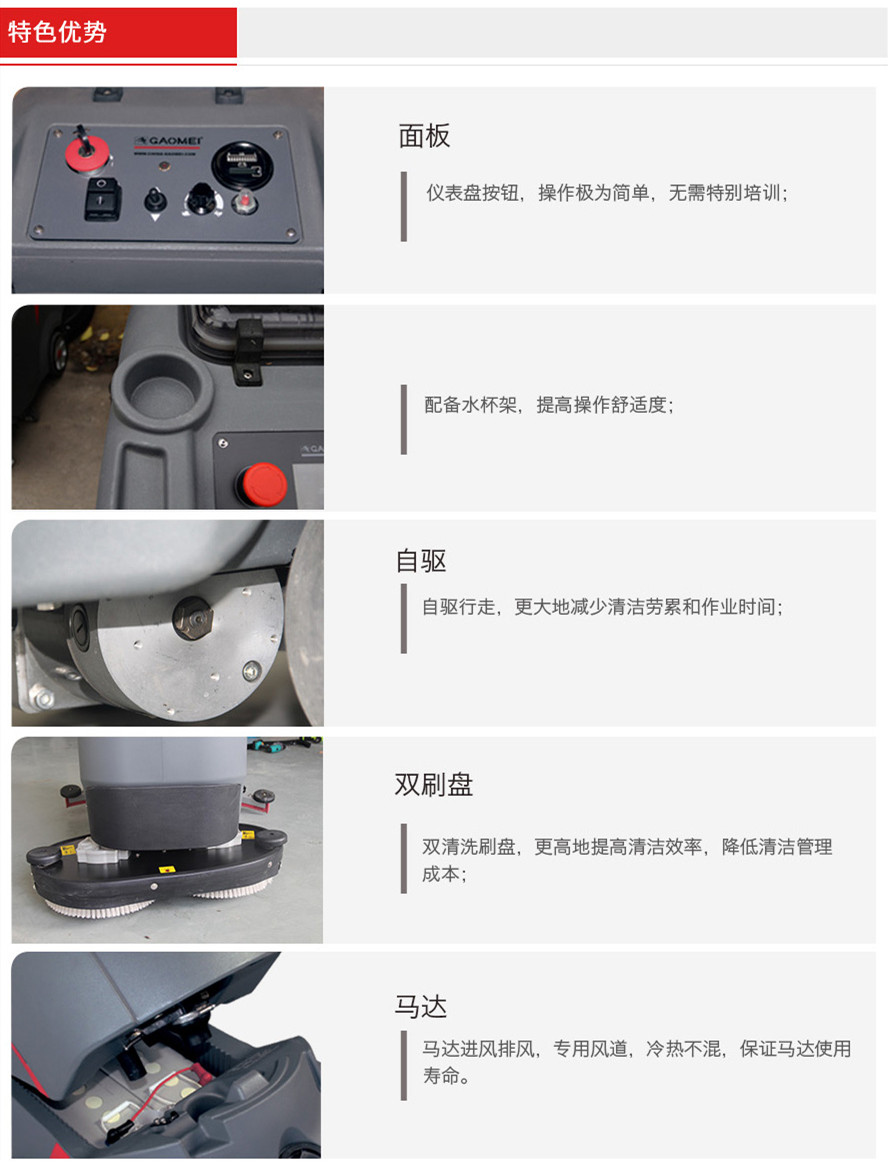 特色优势

GAOMEI

面板

仪表盘按钮，操作极为简单，无需特别培训；

配备水杯架，提高操作舒适度；

自驱

自驱行走，更大地减少清洁劳累和作业时间；

双刷盘

双清洗刷盘，更高地提高清洁效率，降低清洁管理成本；

马达

马达进风排风，专用风道，冷热不混，保证马达使用寿命。